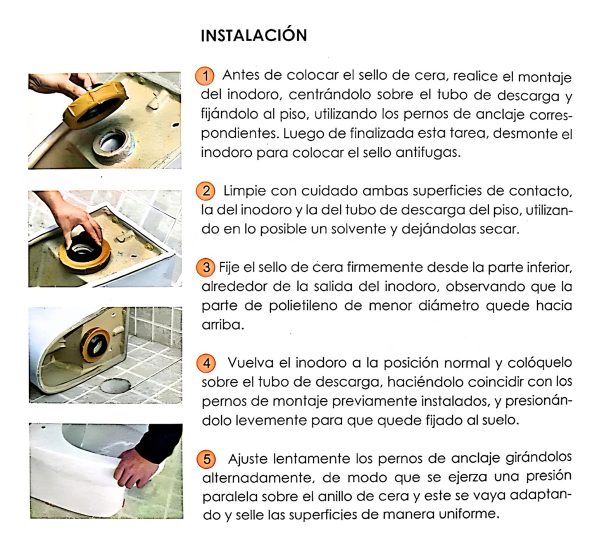 INSTALACIÓN

1 Antes de colocar el sello de cera, realice el montaje del inodoro, centrándolo sobre el tubo de descarga y fijándolo al piso, utilizando los pernos de anclaje correspondientes. Luego de finalizada esta tarea, desmonte el inodoro para colocar el sello antifugas.

2 Limpie con cuidado ambas superficies de contacto, la del inodoro y la del tubo de descarga del piso, utilizando en lo posible un solvente y dejándolas secar.

3 Fije el sello de cera firmemente desde la parte inferior, alrededor de la salida del inodoro, observando que la parte de polietileno de menor diámetro quede hacia arriba.

4 Vuelva el inodoro a la posición normal y colóquelo sobre el tubo de descarga, haciéndolo coincidir con los pernos de montaje previamente instalados, y presionándolo levemente para que quede fijado al suelo.

5 Ajuste lentamente los pernos de anclaje girándolos alternadamente, de modo que se ejerza una presión paralela sobre el anillo de cera y este se vaya adaptando y selle las superficies de manera uniforme.